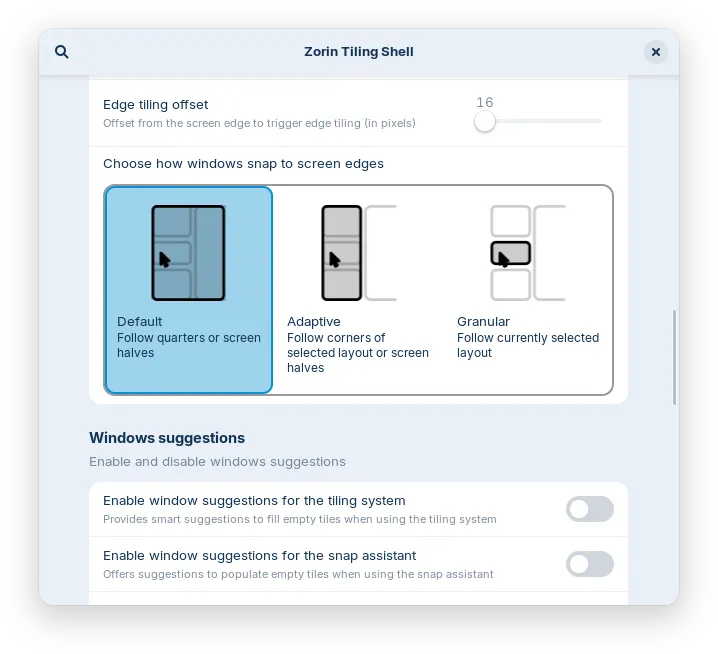 Zorin Tiling Shell

Edge tiling offset
Offset from the screen edge to trigger edge tiling (in pixels)

16

Choose how windows snap to screen edges

Default
Follow quarters or screen halves

Adaptive
Follow corners of selected layout or screen halves

Granular
Follow currently selected layout

Windows suggestions
Enable and disable windows suggestions

Enable window suggestions for the tiling system
Provides smart suggestions to fill empty tiles when using the tiling system

Enable window suggestions for the snap assistant
Offers suggestions to populate empty tiles when using the snap assistant